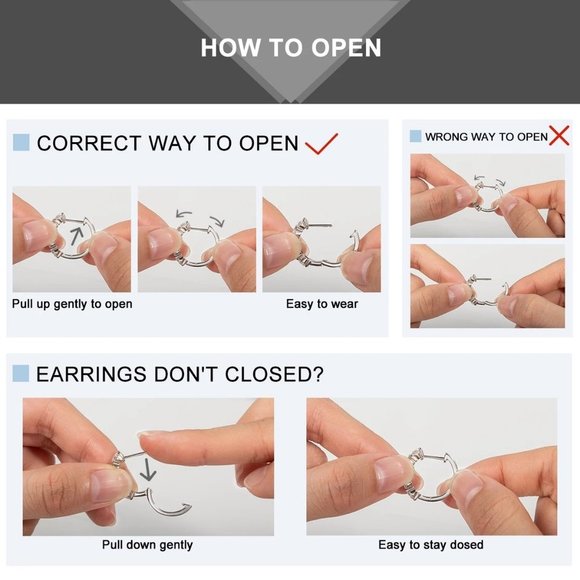 HOW TO OPEN

CORRECT WAY TO OPEN

Pull up gently to open

Easy to wear

WRONG WAY TO OPEN

EARRINGS DON'T CLOSED?

Pull down gently

Easy to stay dosed